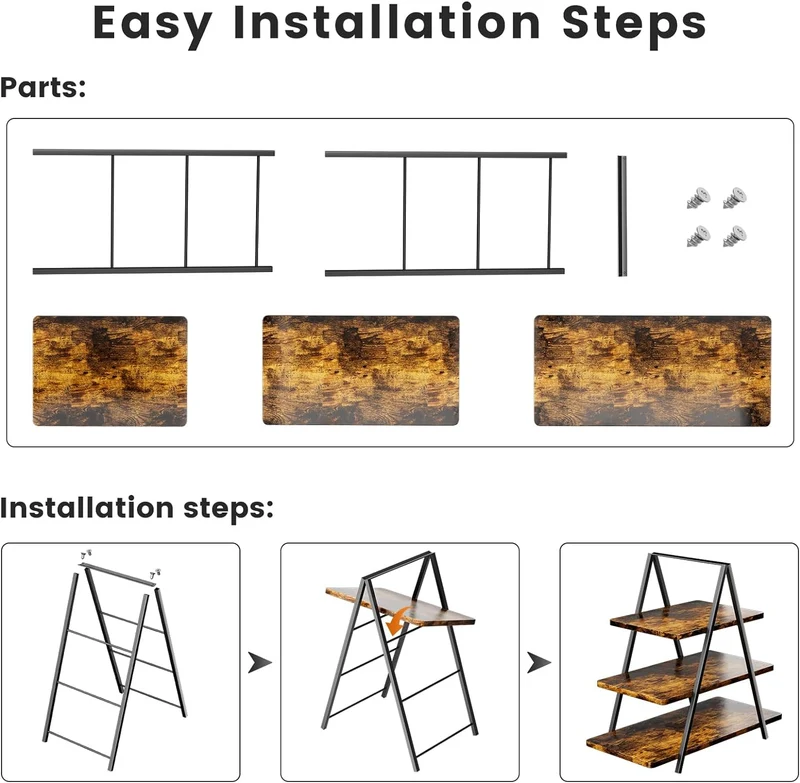 Easy Installation Steps

Parts:

Installation steps: