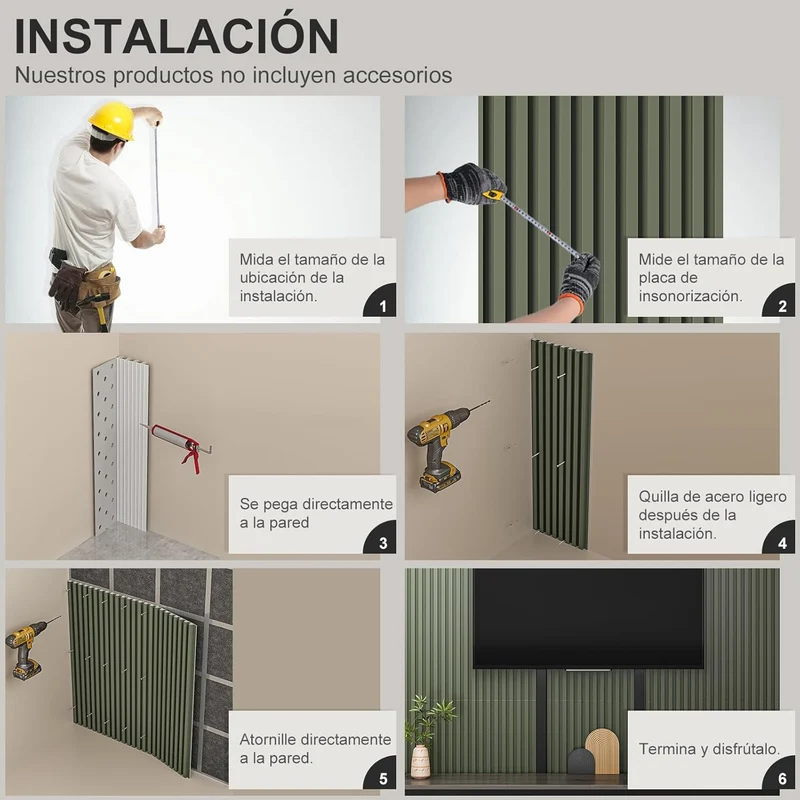 INSTALACIÓN
Nuestros productos no incluyen accesorios

Mida el tamaño de la ubicación de la instalación.
1

Mide el tamaño de la placa de insonorización.
2

Se pega directamente a la pared
3

Quilla de acero ligero después de la instalación.
4

Atornille directamente a la pared.
5

Termina y disfrútalo.
6