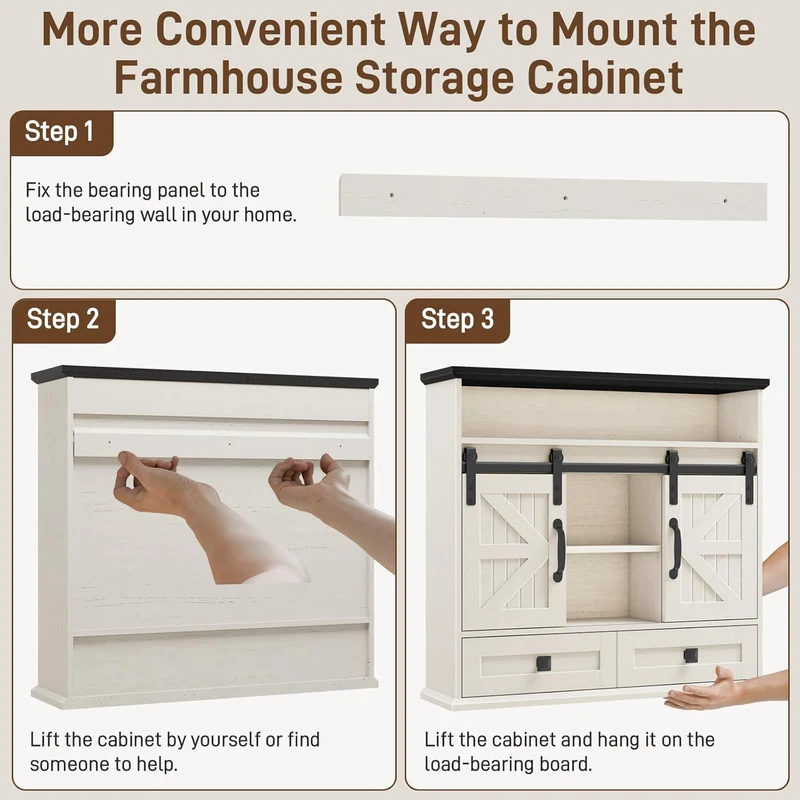 More Convenient Way to Mount the Farmhouse Storage Cabinet

Step 1

Fix the bearing panel to the load-bearing wall in your home.

Step 2

Lift the cabinet by yourself or find someone to help.

Step 3

Lift the cabinet and hang it on the load-bearing board.